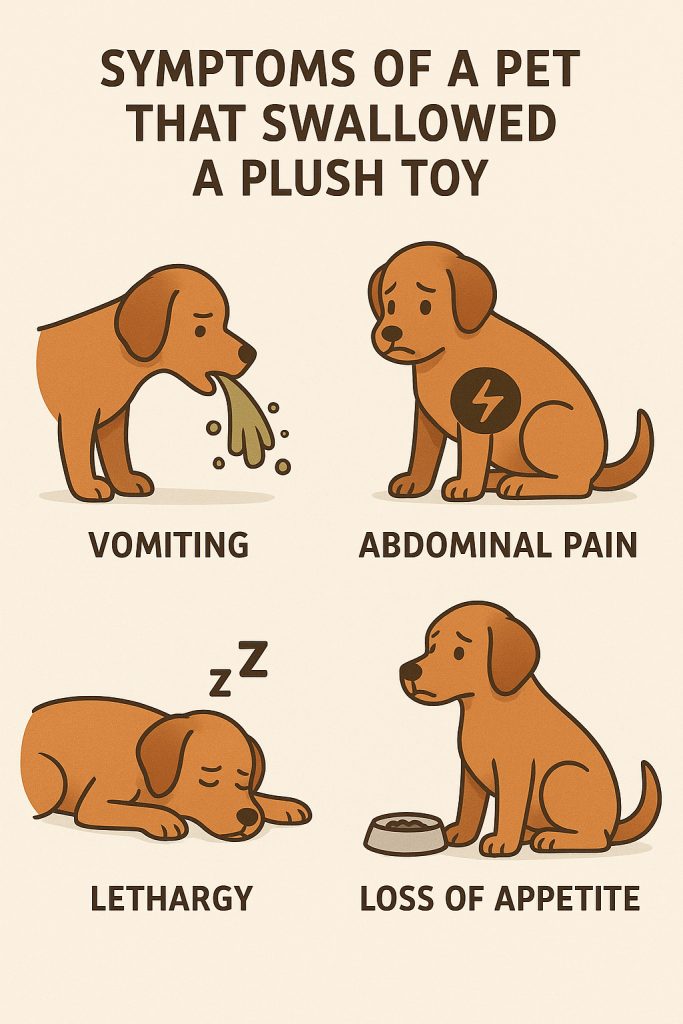 SYMPTOMS OF A PET THAT SWALLOWED A PLUSH TOY

VOMITING

ABDOMINAL PAIN

z Z

LETHARGY

LOSS OF APPETITE