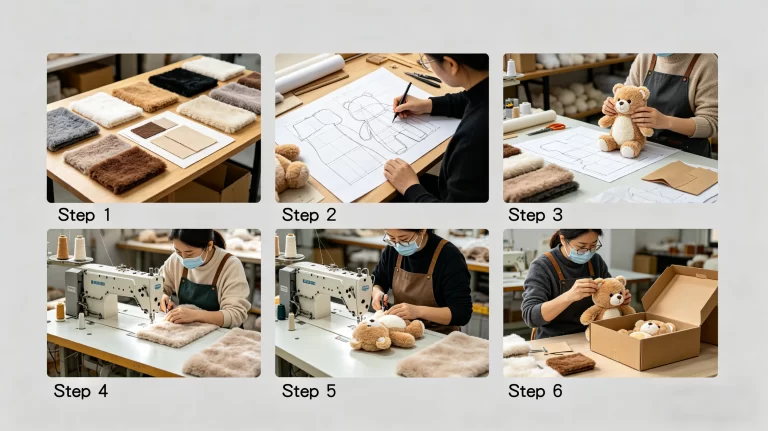 Step 1

Step 2

Step 3

Step 4

Step 5

Step 6